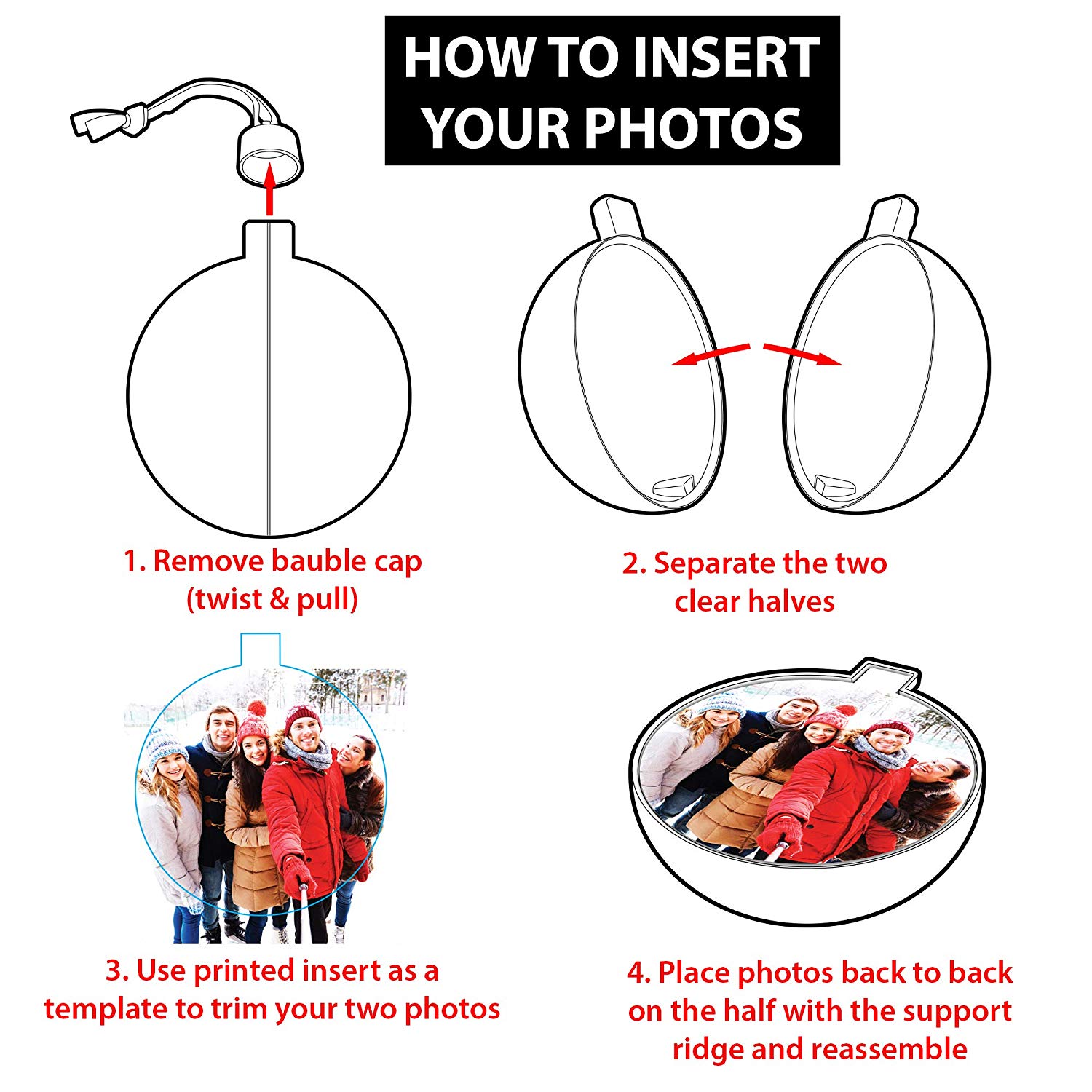 HOW TO INSERT YOUR PHOTOS

1. Remove bauble cap (twist & pull)

2. Separate the two clear halves

3. Use printed insert as a template to trim your two photos

4. Place photos back to back on the half with the support ridge and reassemble